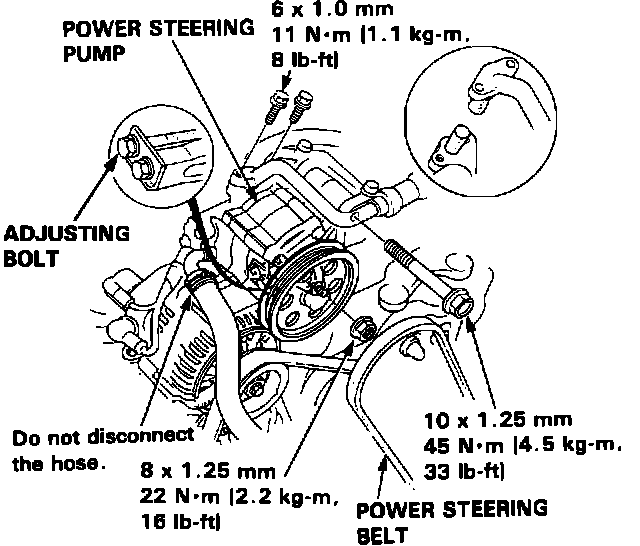 POWER STEERING PUMP

6 x 1.0 mm
11 N·m (1.1 kg-m, 8 lb-ft)

ADJUSTING BOLT

Do not disconnect the hose.

8 x 1.25 mm
22 N·m (2.2 kg-m, 16 lb-ft)

10 x 1.25 mm
45 N·m (4.5 kg-m, 33 lb-ft)

POWER STEERING BELT