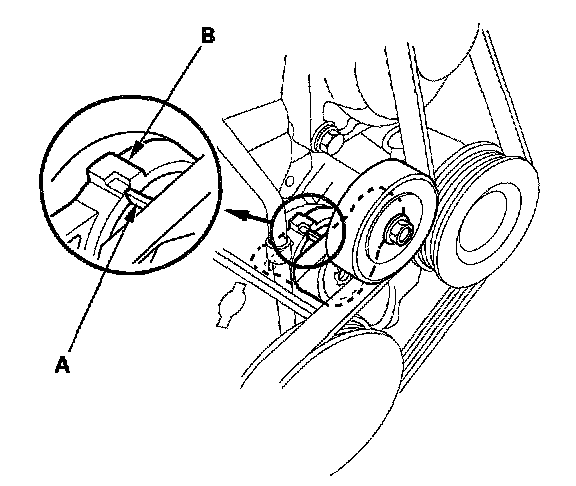 B

A