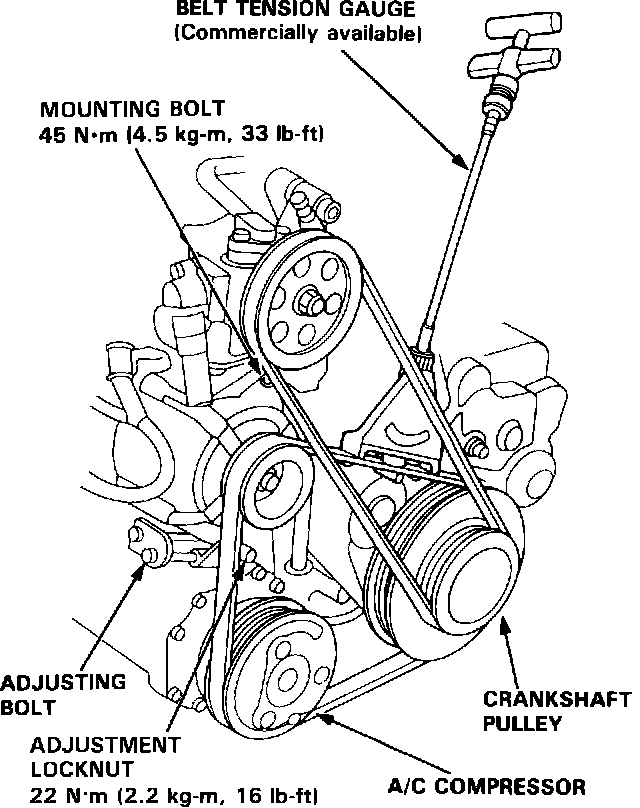 BELT TENSION GAUGE
(Commercially available)

MOUNTING BOLT
45 N·m (4.5 kg-m, 33 lb-ft)

ADJUSTING
BOLT

ADJUSTMENT
LOCKNUT
22 N·m (2.2 kg-m, 16 lb-ft)

CRANKSHAFT
PULLEY

A/C COMPRESSOR