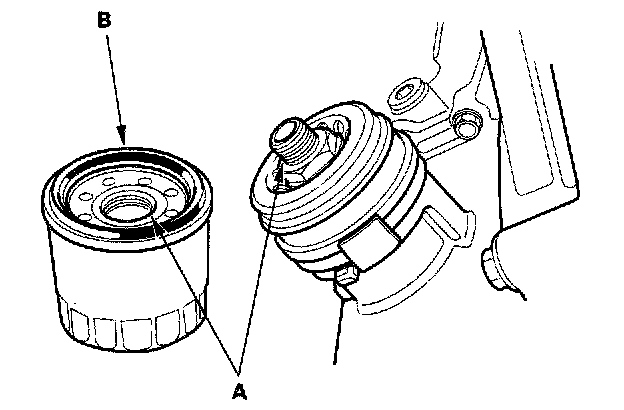 B

A