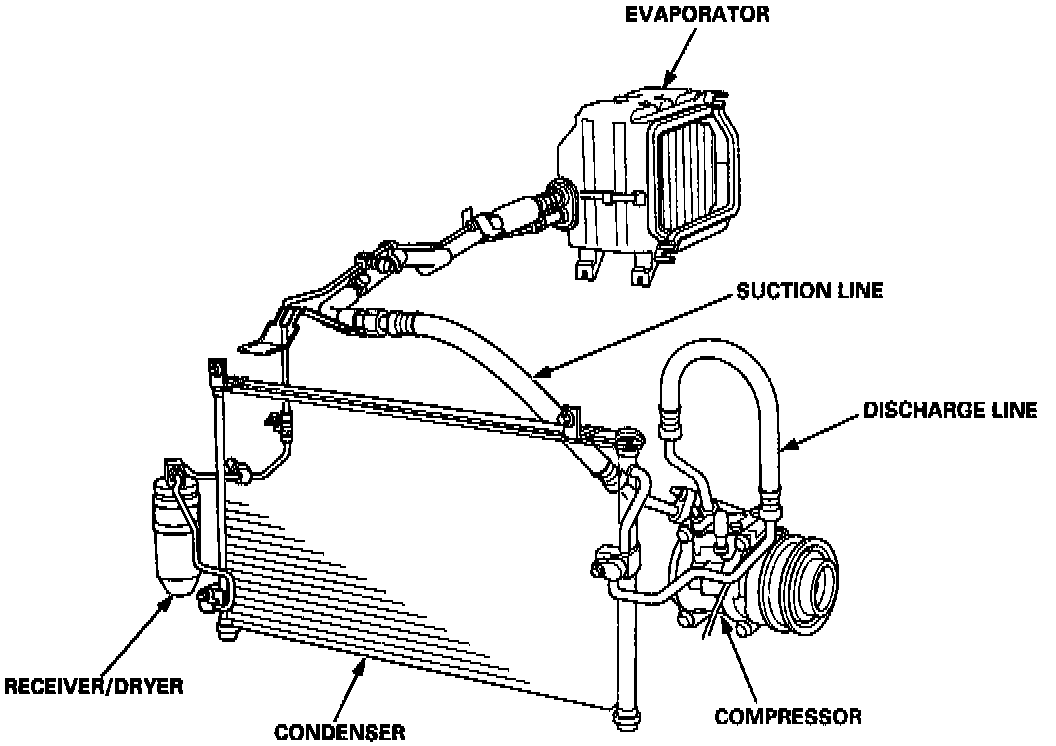 EVAPORATOR

SUCTION LINE

DISCHARGE LINE

RECEIVER/DRYER

CONDENSER

COMPRESSOR