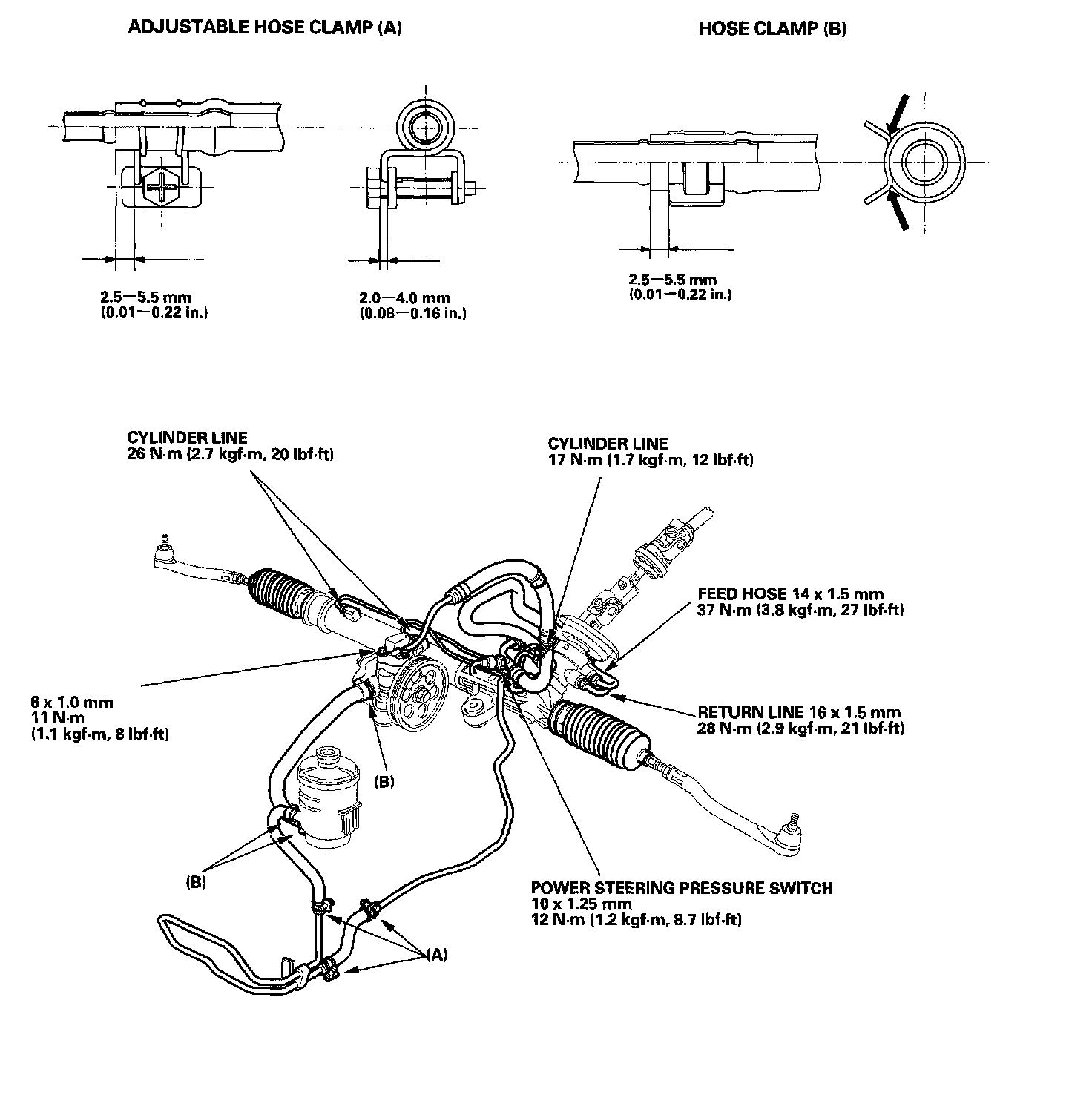 ADJUSTABLE HOSE CLAMP (A)

HOSE CLAMP (B)

2.5—5.5 mm
(0.01—0.22 in.)

2.0—4.0 mm
(0.08—0.16 in.)

2.5—5.5 mm
(0.01—0.22 in.)

CYLINDER LINE
26 N·m (2.7 kgf·m, 20 lbf·ft)

CYLINDER LINE
17 N·m (1.7 kgf·m, 12 lbf·ft)

FEED HOSE 14 x 1.5 mm
37 N·m (3.8 kgf·m, 27 lbf·ft)

6 x 1.0 mm
11 N·m
(1.1 kgf·m, 8 lbf·ft)

RETURN LINE 16 x 1.5 mm
28 N·m (2.9 kgf·m, 21 lbf·ft)

(B)

(B)

POWER STEERING PRESSURE SWITCH
10 x 1.25 mm
12 N·m (1.2 kgf·m, 8.7 lbf·ft)

(A)