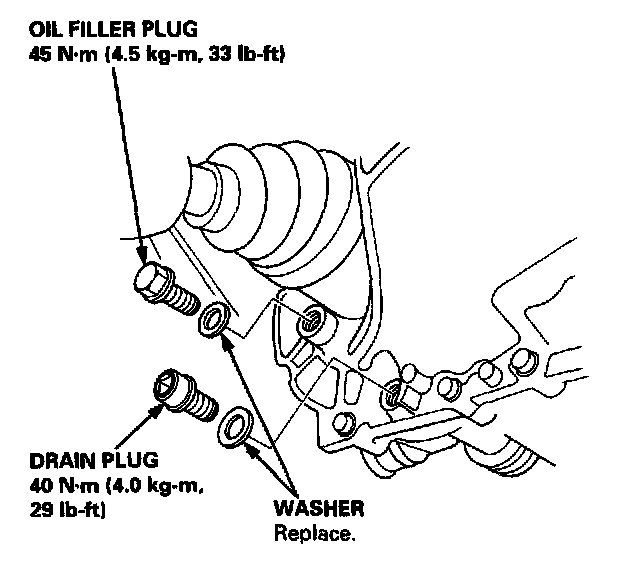 OIL FILLER PLUG
45 N·m (4.5 kg-m, 33 lb-ft)

DRAIN PLUG
40 N·m (4.0 kg-m, 29 lb-ft)

WASHER
Replace.