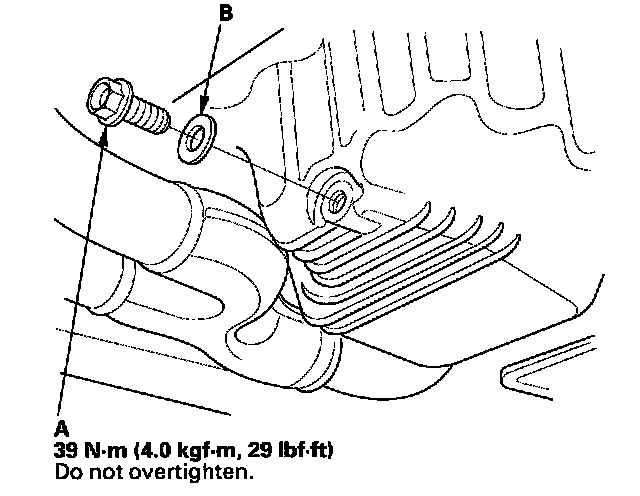 B

A
39 N·m (4.0 kgf·m, 29 lbf·ft)
Do not overtighten.