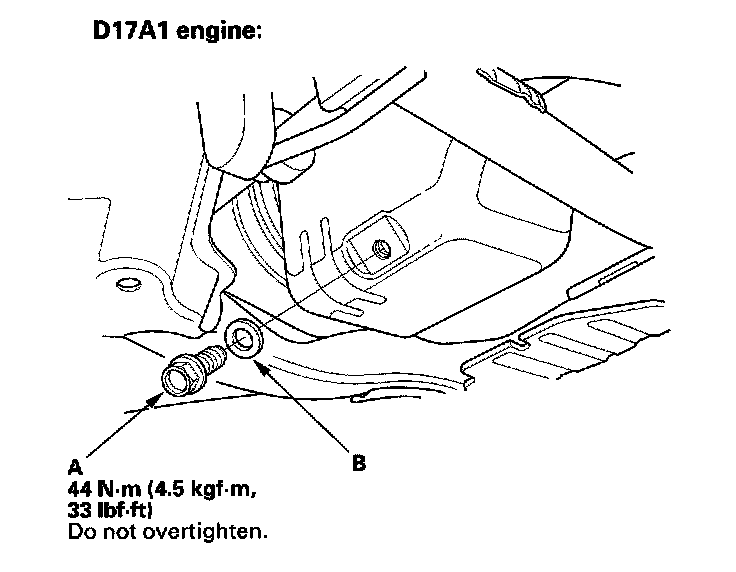 D17A1 engine:

A
44 N·m (4.5 kgf·m, 33 lbf·ft)
Do not overtighten.

B