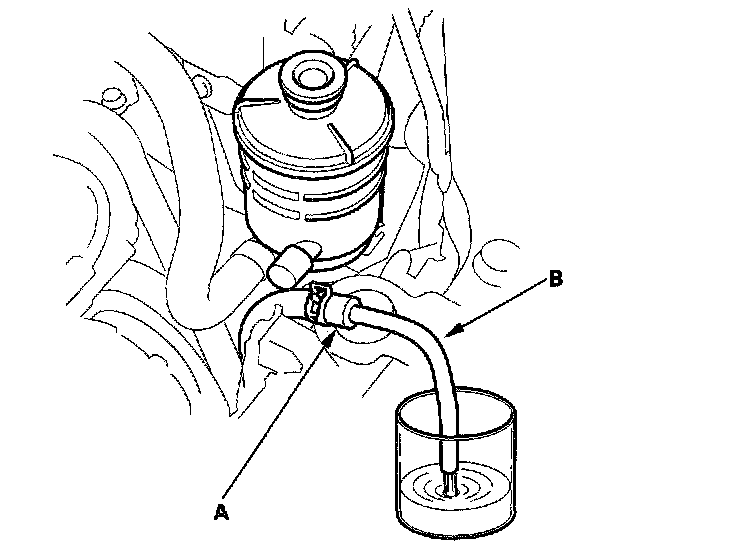 B

A