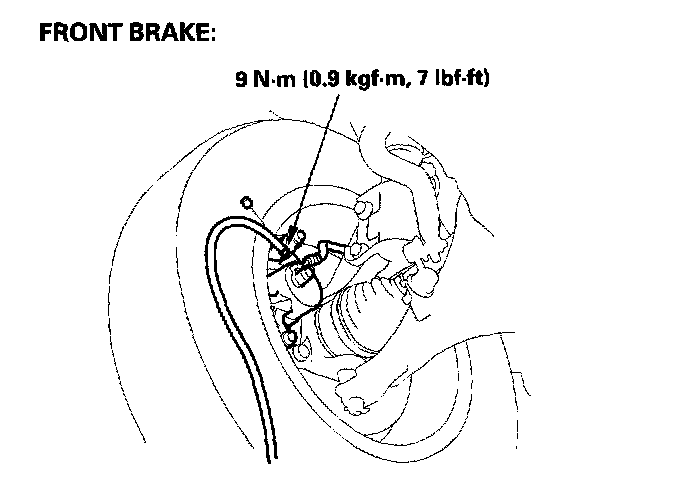 FRONT BRAKE:

9 N·m (0.9 kgf·m, 7 lbf·ft)