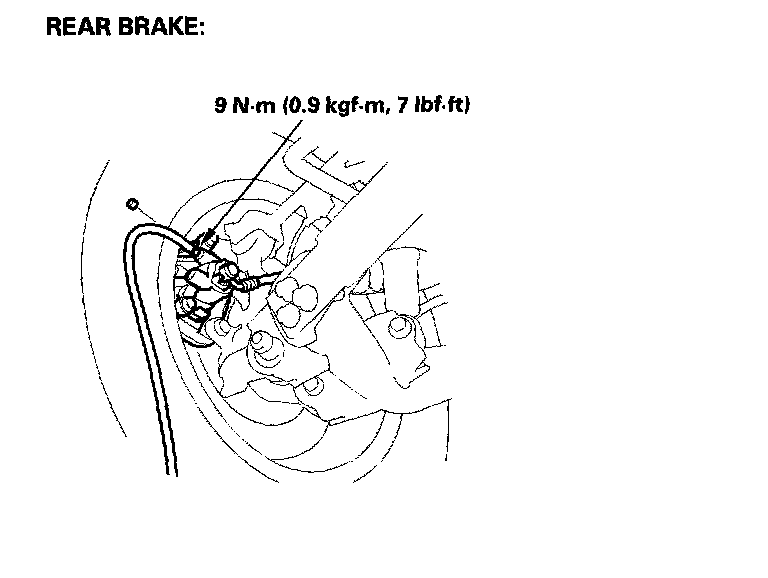 REAR BRAKE:

9 N·m (0.9 kgf·m, 7 lbf·ft)