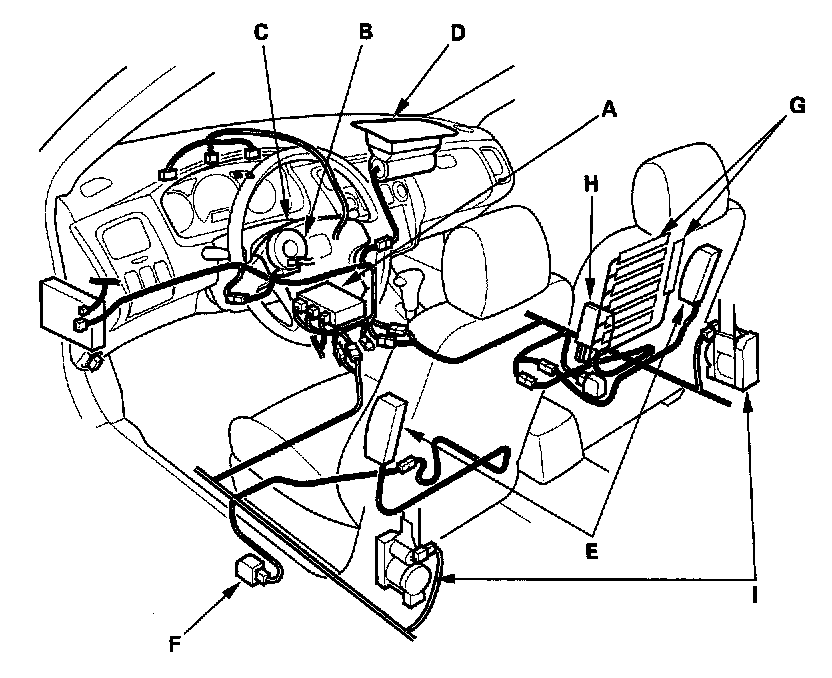 C
B
D
A
G
H
E
I
F