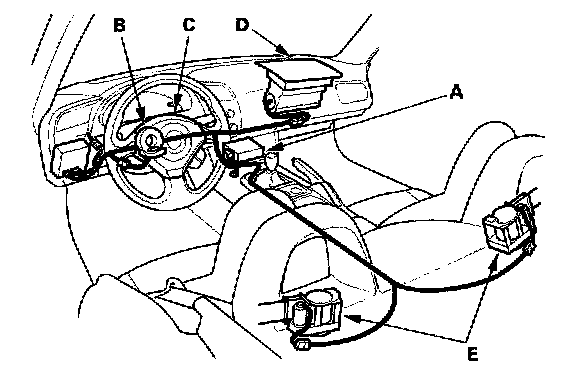 B
C
D
A
E