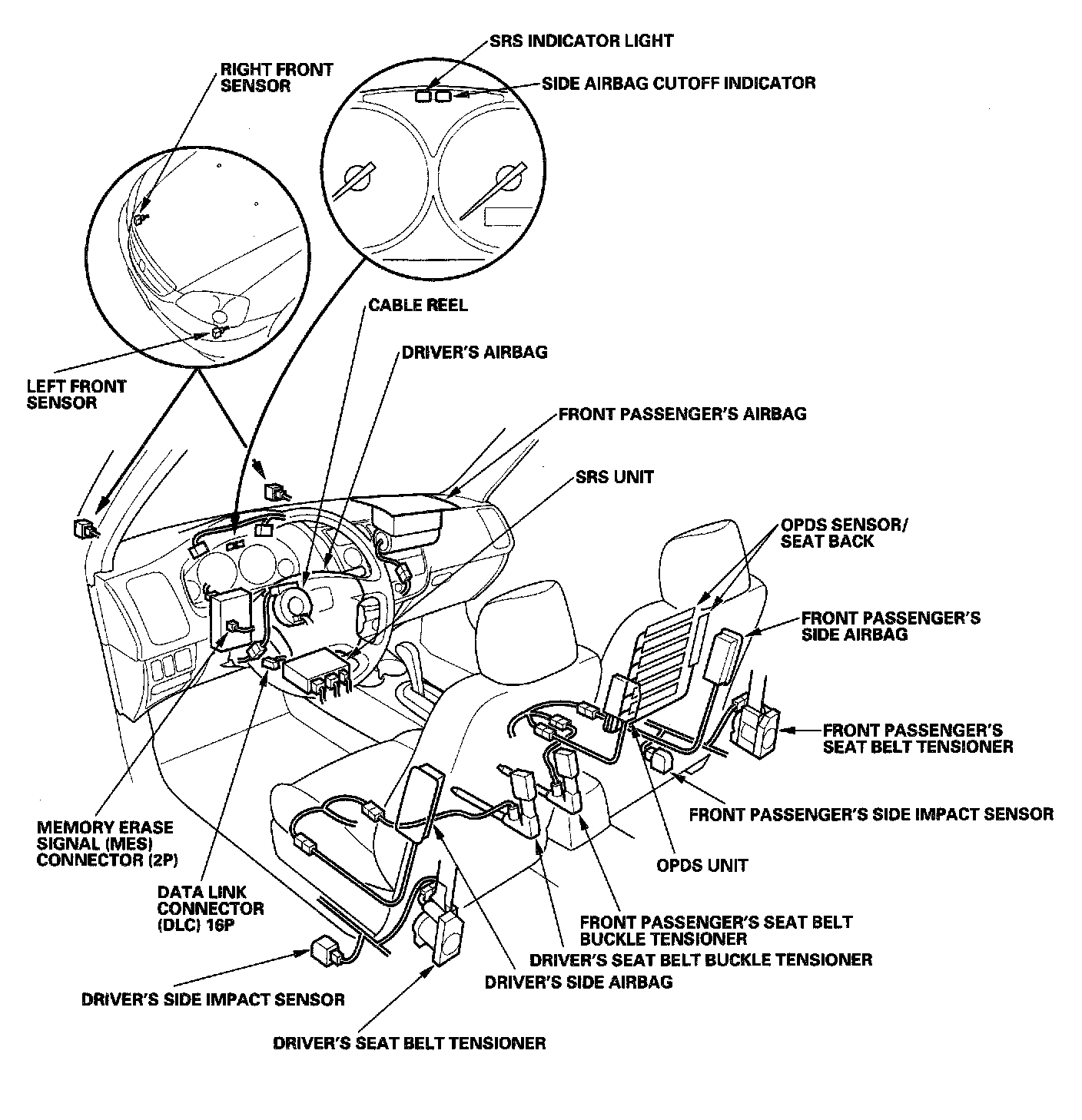 SRS INDICATOR LIGHT

RIGHT FRONT SENSOR

SIDE AIRBAG CUTOFF INDICATOR

CABLE REEL

DRIVER'S AIRBAG

LEFT FRONT SENSOR

FRONT PASSENGER'S AIRBAG

SRS UNIT

OPDS SENSOR/ SEAT BACK

FRONT PASSENGER'S SIDE AIRBAG

FRONT PASSENGER'S SEAT BELT TENSIONER

FRONT PASSENGER'S SIDE IMPACT SENSOR

MEMORY ERASE SIGNAL (MES) CONNECTOR (2P)

OPDS UNIT

DATA LINK CONNECTOR (DLC) 16P

FRONT PASSENGER'S SEAT BELT BUCKLE TENSIONER

DRIVER'S SEAT BELT BUCKLE TENSIONER

DRIVER'S SIDE AIRBAG

DRIVER'S SIDE IMPACT SENSOR

DRIVER'S SEAT BELT TENSIONER