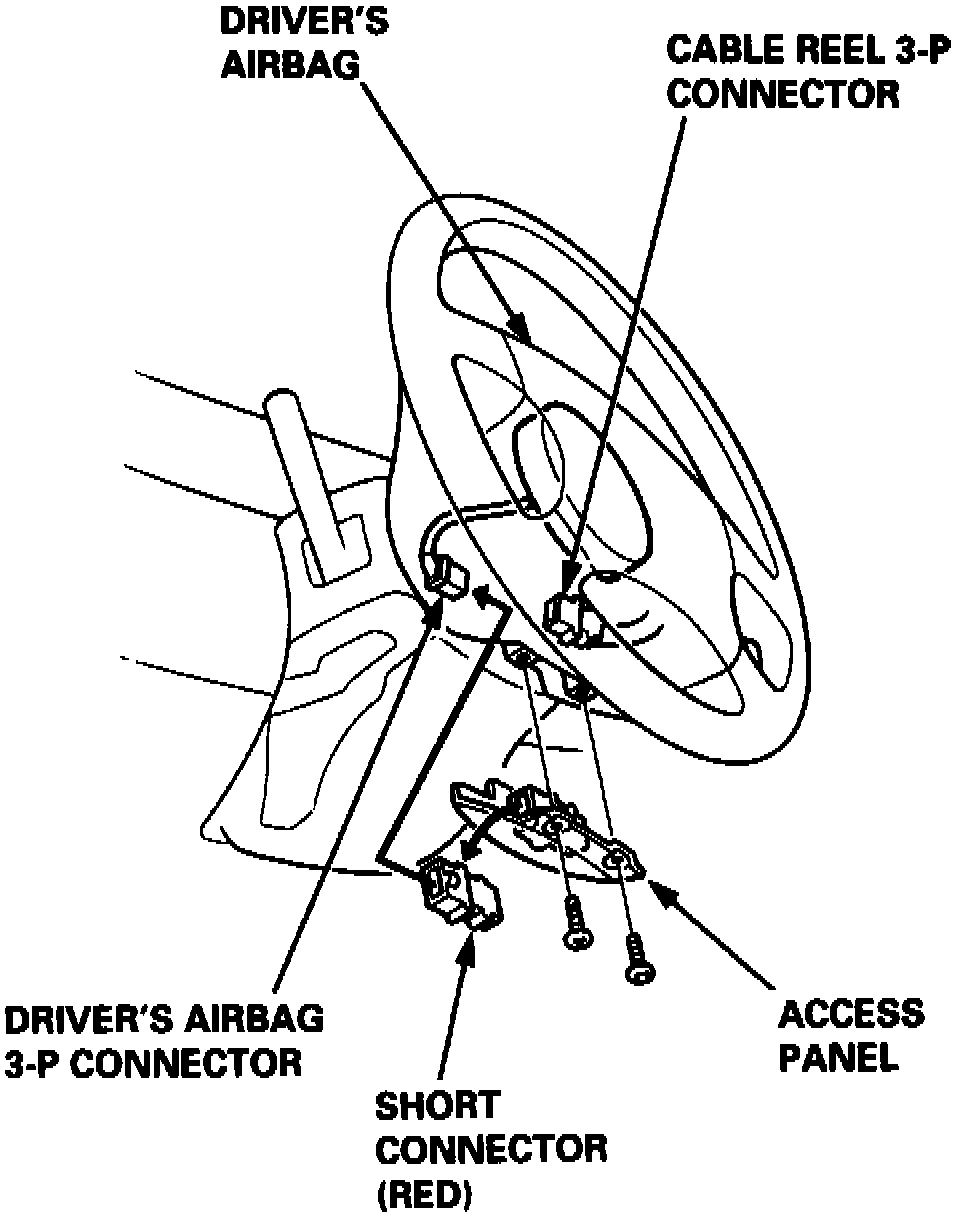 DRIVER'S AIRBAG

CABLE REEL 3-P CONNECTOR

DRIVER'S AIRBAG 3-P CONNECTOR

ACCESS PANEL

SHORT CONNECTOR (RED)