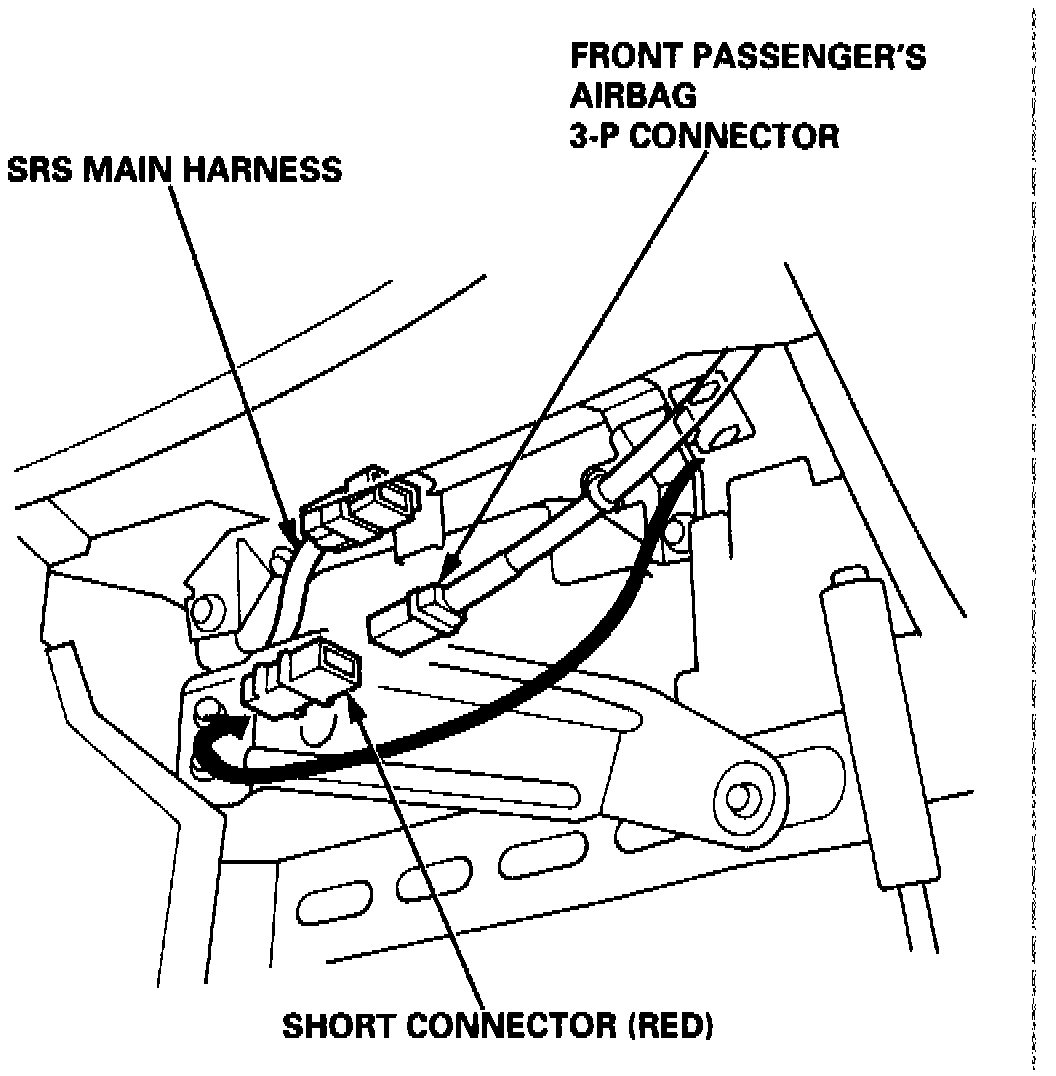 FRONT PASSENGER'S AIRBAG 3-P CONNECTOR

SRS MAIN HARNESS

SHORT CONNECTOR (RED)