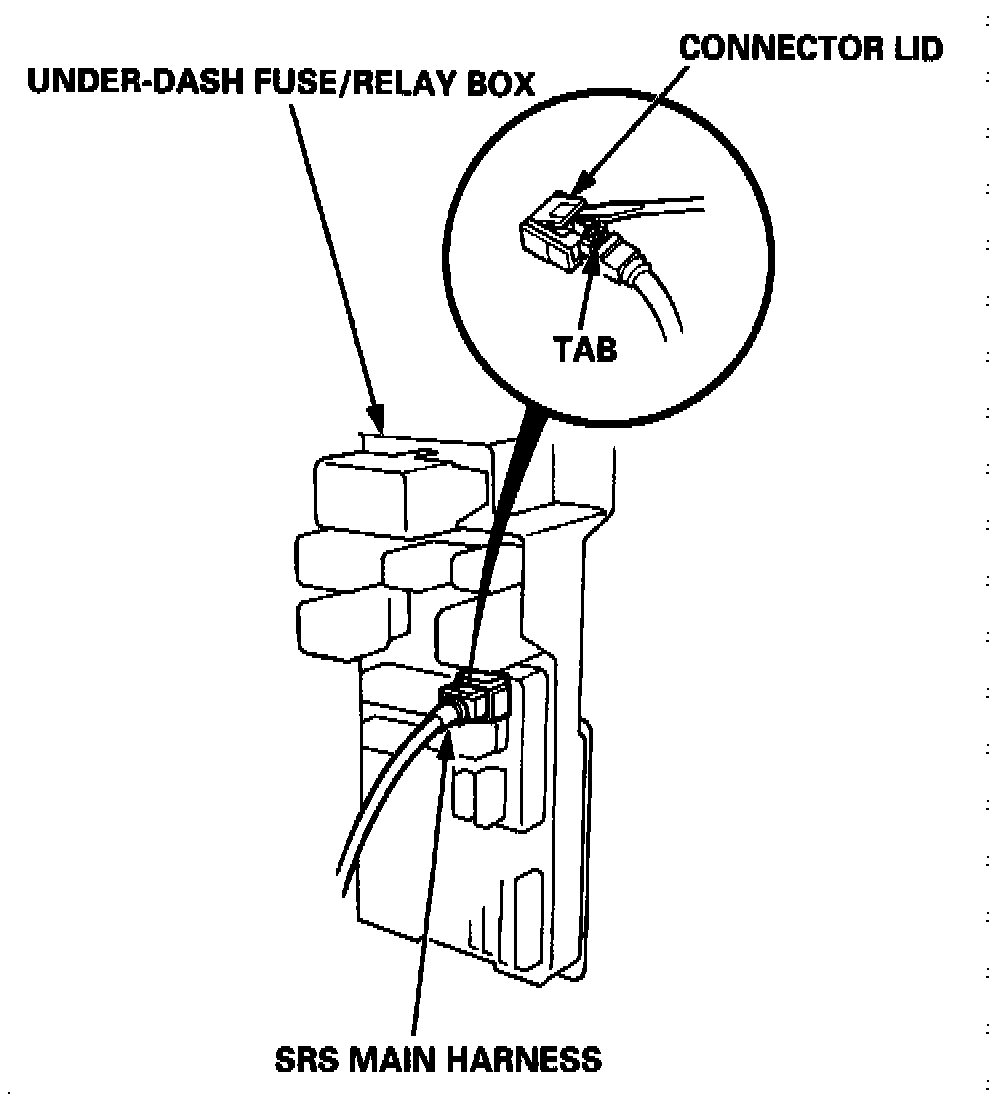 CONNECTOR LID
UNDER-DASH FUSE/RELAY BOX
TAB
SRS MAIN HARNESS