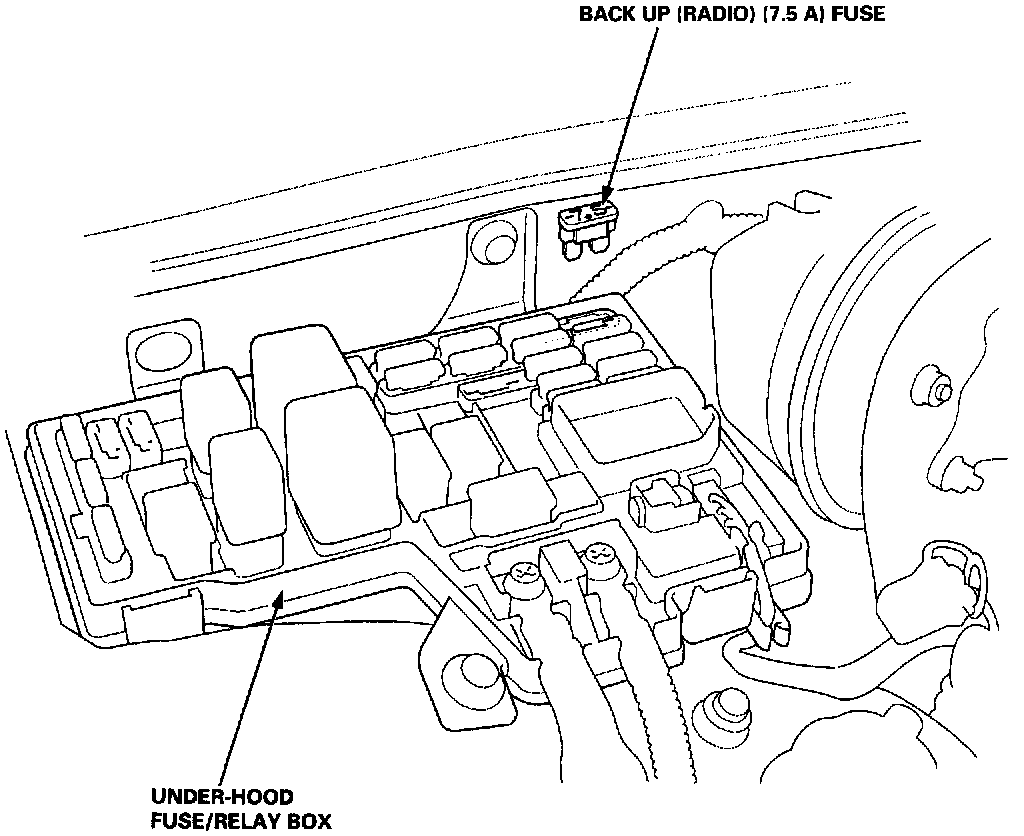 BACK UP (RADIO) (7.5 A) FUSE

UNDER-HOOD
FUSE/RELAY BOX