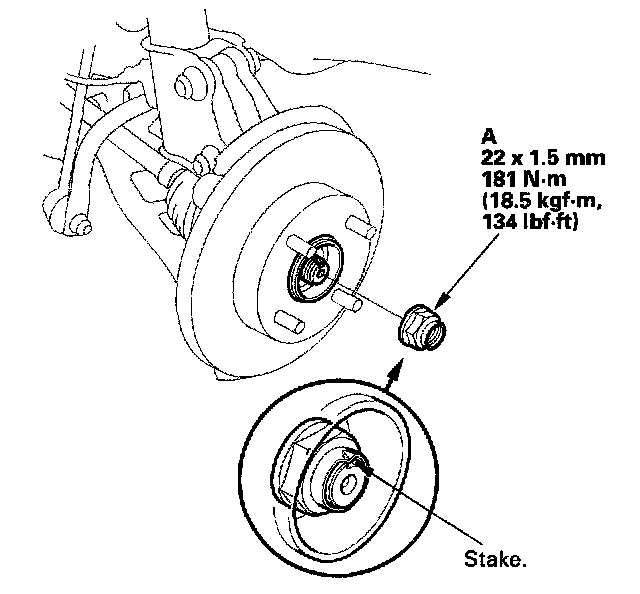 A
22 x 1.5 mm
181 N·m
(18.5 kgf·m,
134 lbf·ft)

Stake.