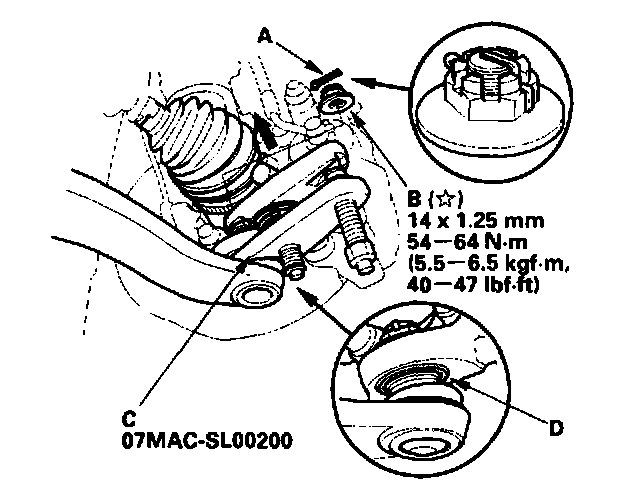 A

B (☆)
14 x 1.25 mm
54—64 N·m
(5.5—6.5 kgf·m,
40—47 lbf·ft)

C
07MAC-SL00200

D