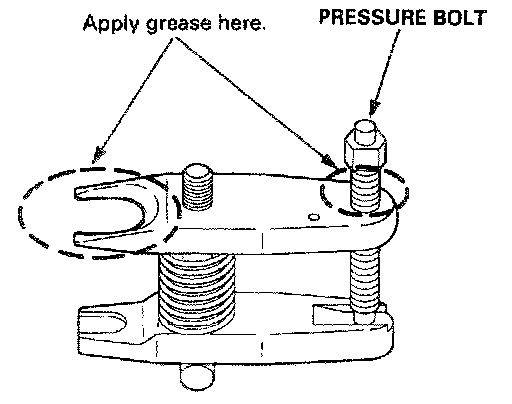 Apply grease here.

PRESSURE BOLT