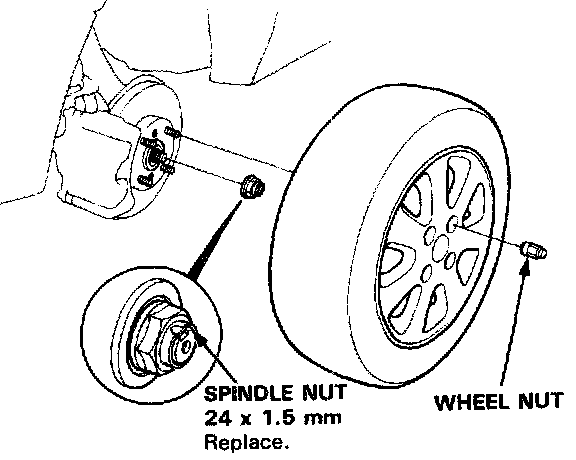 SPINDLE NUT
24 x 1.5 mm
Replace.

WHEEL NUT