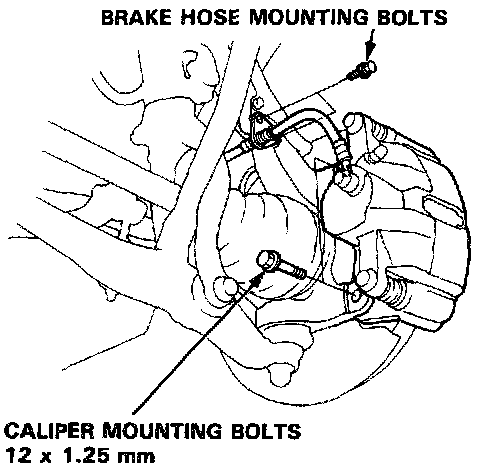 BRAKE HOSE MOUNTING BOLTS

CALIPER MOUNTING BOLTS
12 x 1.25 mm