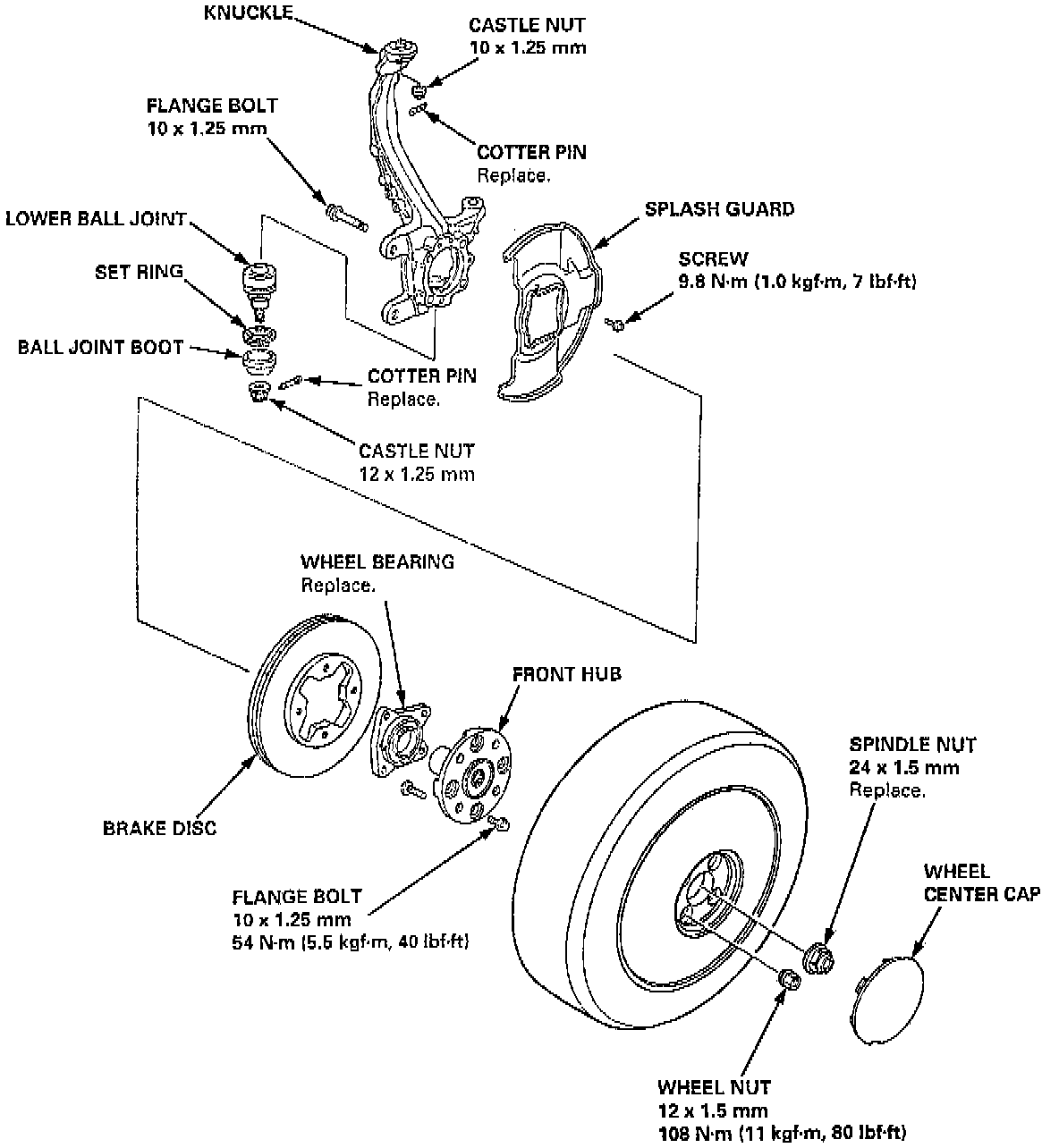 KNUCKLE

CASTLE NUT
10 x 1.25 mm

FLANGE BOLT
10 x 1.25 mm

COTTER PIN
Replace.

LOWER BALL JOINT

SPLASH GUARD

SET RING

SCREW
9.8 N·m (1.0 kgf·m, 7 lbf·ft)

BALL JOINT BOOT

COTTER PIN
Replace.

CASTLE NUT
12 x 1.25 mm

WHEEL BEARING
Replace.

FRONT HUB

SPINDLE NUT
24 x 1.5 mm
Replace.

BRAKE DISC

WHEEL
CENTER CAP

FLANGE BOLT
10 x 1.25 mm
54 N·m (5.5 kgf·m, 40 lbf·ft)

WHEEL NUT
12 x 1.5 mm
108 N·m (11 kgf·m, 80 lbf·ft)