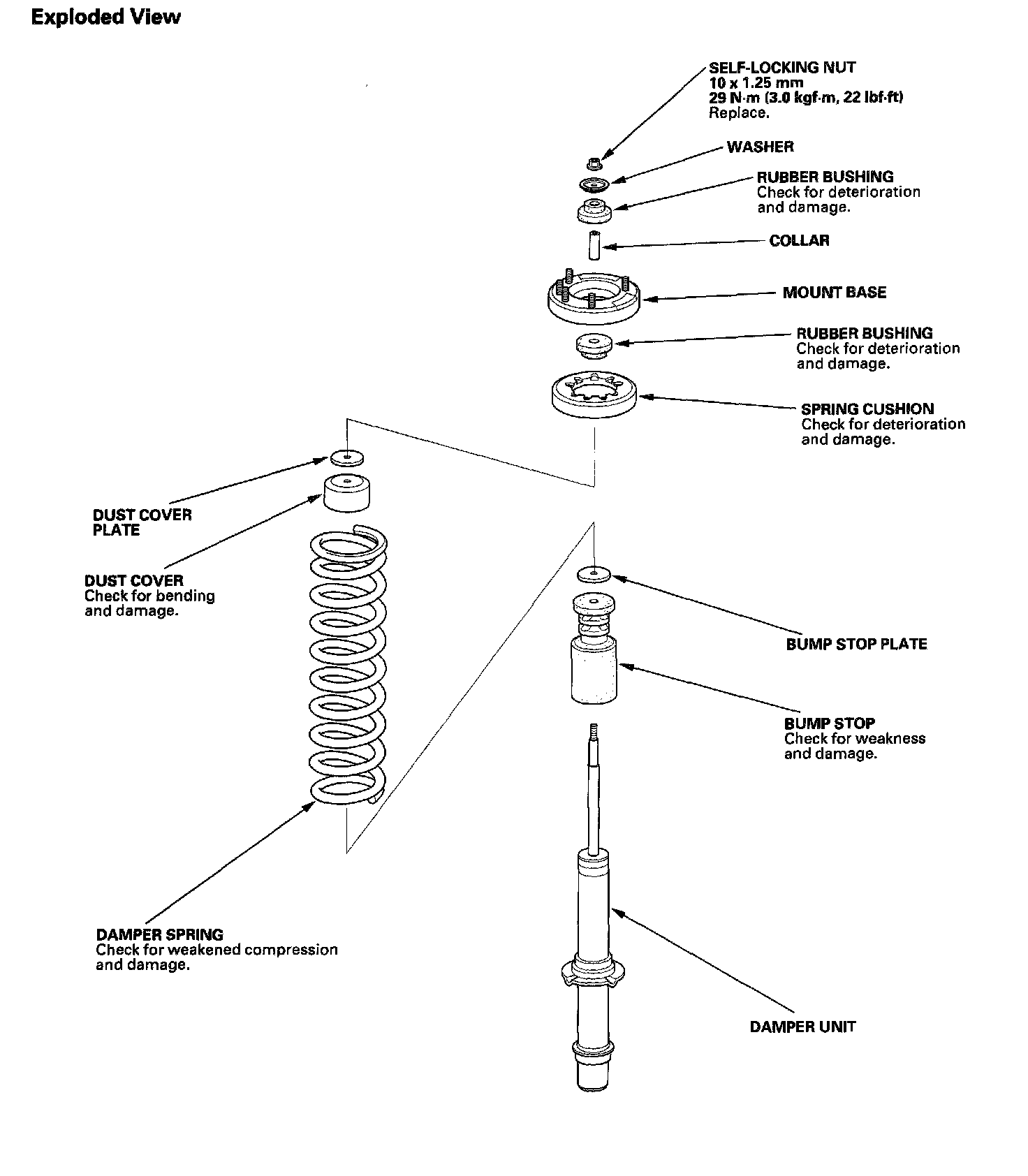 Exploded View

SELF-LOCKING NUT
10 x 1.25 mm
29 N·m (3.0 kgf·m, 22 lbf·ft)
Replace.

WASHER

RUBBER BUSHING
Check for deterioration and damage.

COLLAR

MOUNT BASE

RUBBER BUSHING
Check for deterioration and damage.

SPRING CUSHION
Check for deterioration and damage.

DUST COVER PLATE

DUST COVER
Check for bending and damage.

BUMP STOP PLATE

BUMP STOP
Check for weakness and damage.

DAMPER SPRING
Check for weakened compression and damage.

DAMPER UNIT