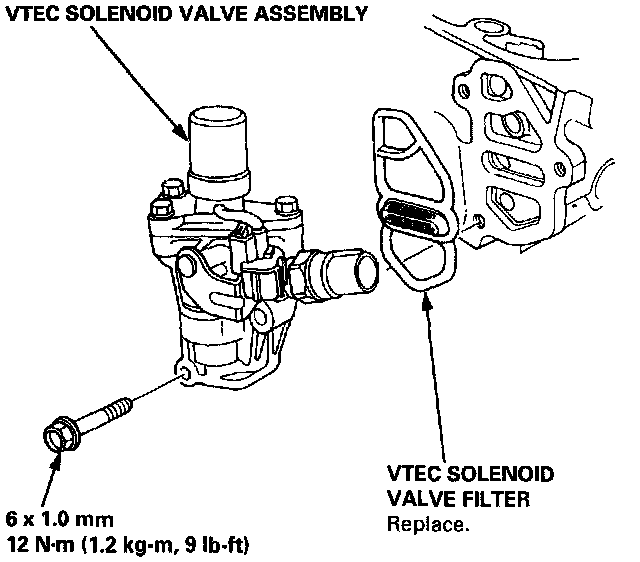 VTEC SOLENOID VALVE ASSEMBLY

VTEC SOLENOID VALVE FILTER
Replace.

6 x 1.0 mm
12 N·m (1.2 kg-m, 9 lb-ft)