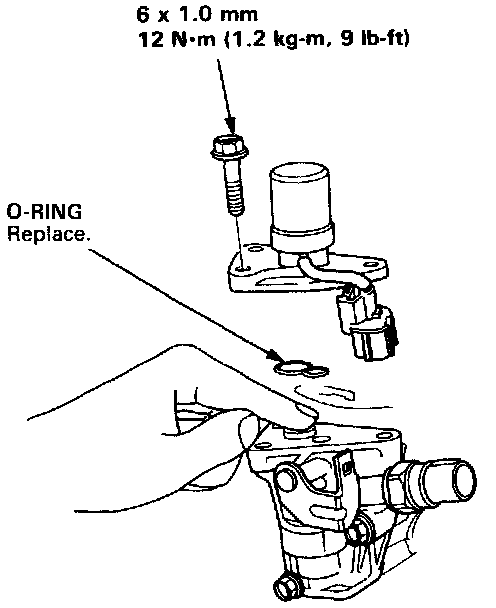 6 x 1.0 mm
12 N·m (1.2 kg-m, 9 lb-ft)

O-RING
Replace.