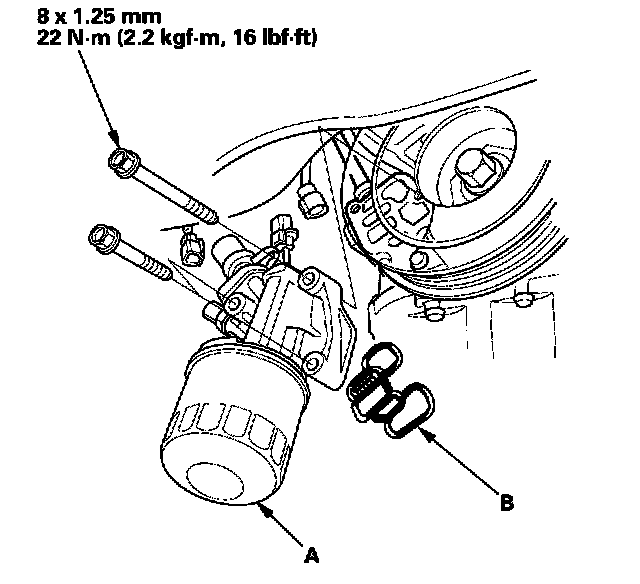 8 x 1.25 mm
22 N·m (2.2 kgf·m, 16 lbf·ft)

B

A