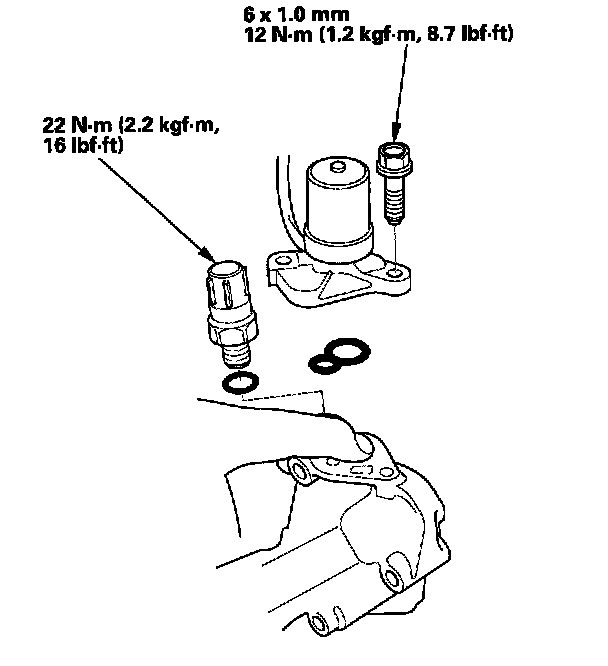 6 x 1.0 mm
12 N·m (1.2 kgf·m, 8.7 lbf·ft)

22 N·m (2.2 kgf·m, 16 lbf·ft)