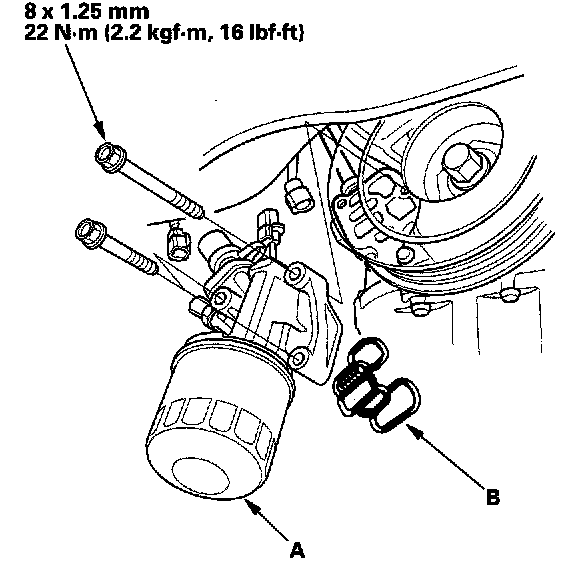 8 x 1.25 mm
22 N·m (2.2 kgf·m, 16 lbf·ft)

B

A