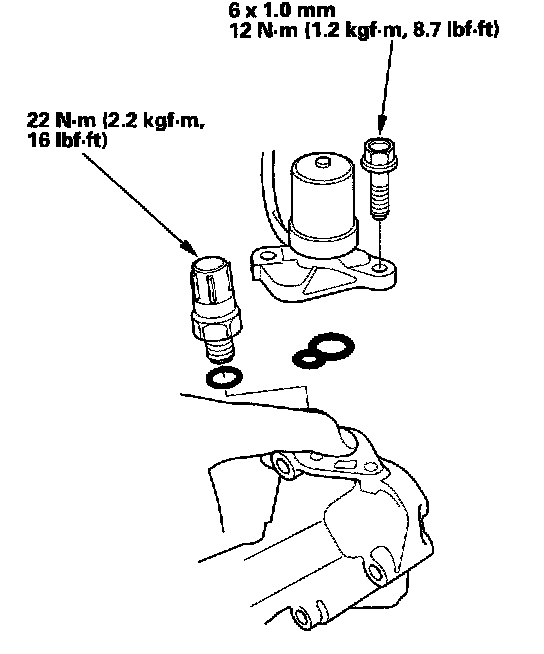 6 x 1.0 mm
12 N·m (1.2 kgf·m, 8.7 lbf·ft)

22 N·m (2.2 kgf·m, 16 lbf·ft)