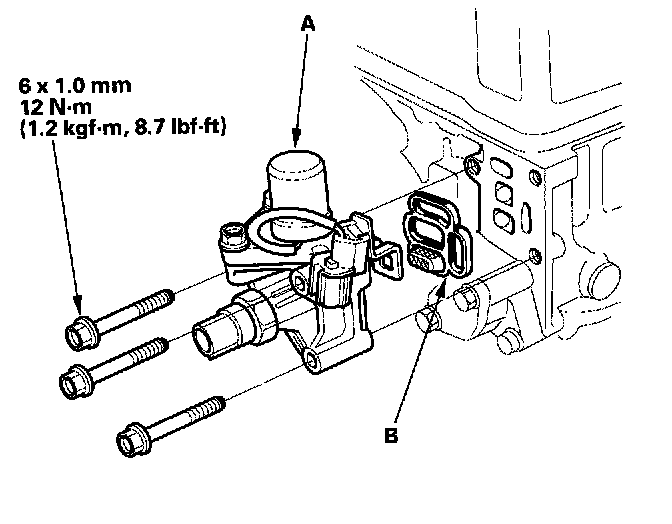 A

6 x 1.0 mm
12 N·m
(1.2 kgf·m, 8.7 lbf·ft)

B