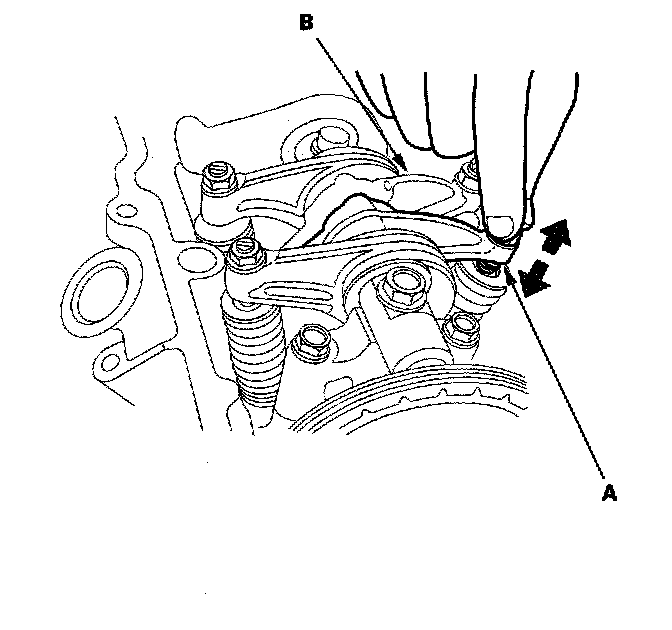 B

A