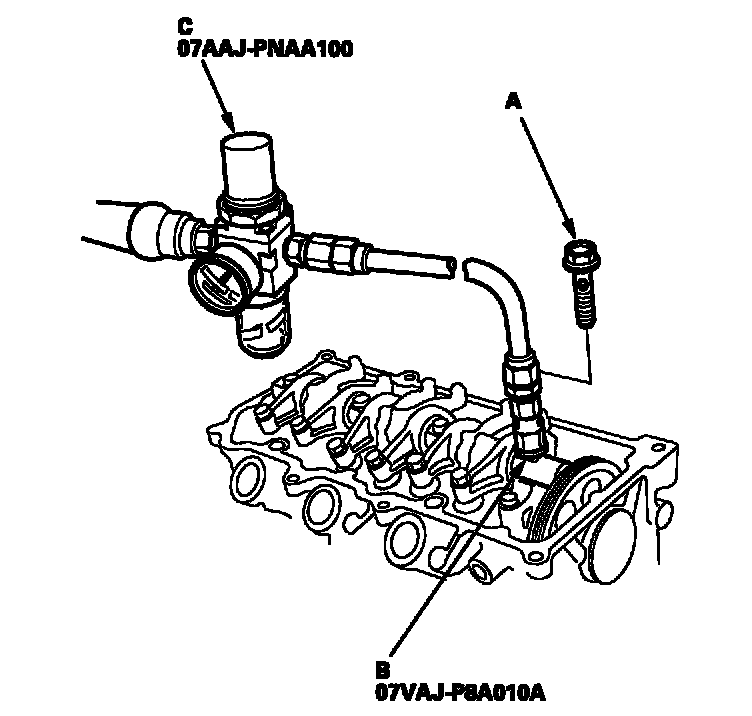 C
07AAJ-PNAA100

A

B
07VAJ-P8A010A