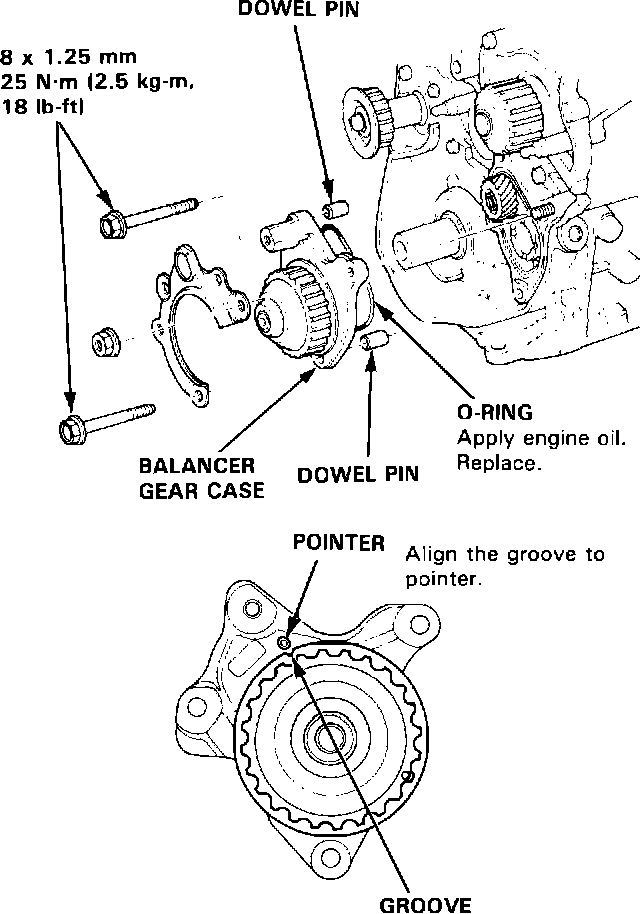 DOWEL PIN

8 x 1.25 mm
25 N·m (2.5 kg-m, 18 lb-ft)

O-RING
Apply engine oil.
Replace.

BALANCER GEAR CASE

DOWEL PIN

POINTER

Align the groove to pointer.

GROOVE