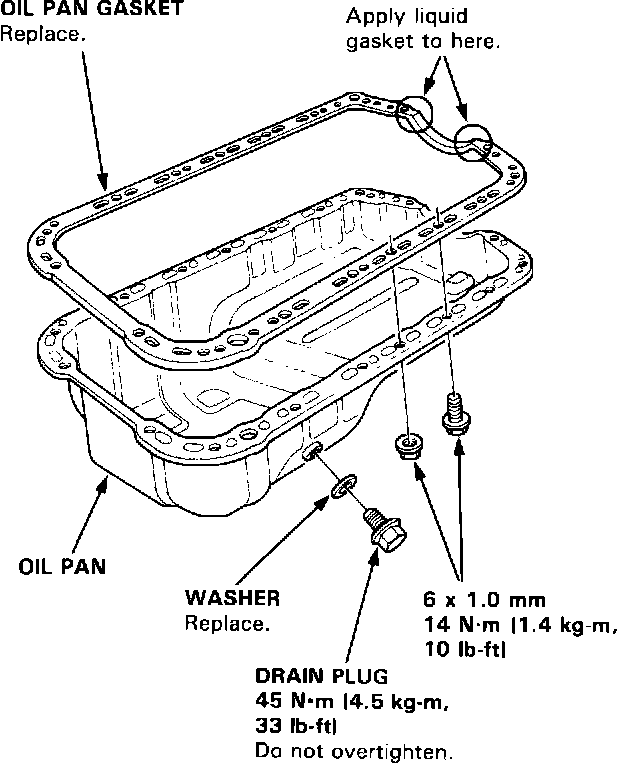 OIL PAN GASKET
Replace.

Apply liquid gasket to here.

OIL PAN

WASHER
Replace.

6 x 1.0 mm
14 N·m (1.4 kg-m, 10 lb-ft)

DRAIN PLUG
45 N·m (4.5 kg-m, 33 lb-ft)
Do not overtighten.