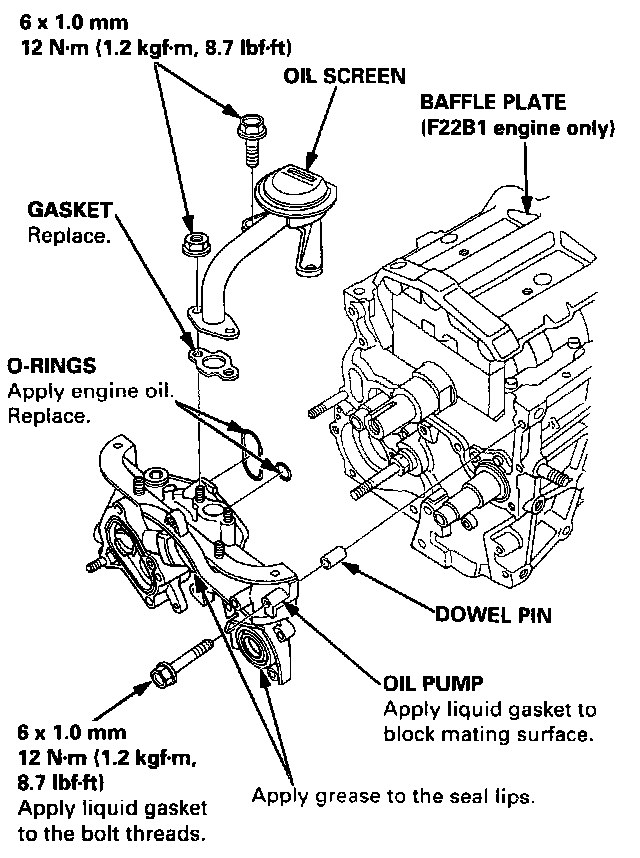 6 x 1.0 mm
12 N·m (1.2 kgf·m, 8.7 lbf·ft)

OIL SCREEN

BAFFLE PLATE
(F22B1 engine only)

GASKET
Replace.

O-RINGS
Apply engine oil.
Replace.

DOWEL PIN

OIL PUMP
Apply liquid gasket to block mating surface.

6 x 1.0 mm
12 N·m (1.2 kgf·m, 8.7 lbf·ft)
Apply liquid gasket to the bolt threads.

Apply grease to the seal lips.