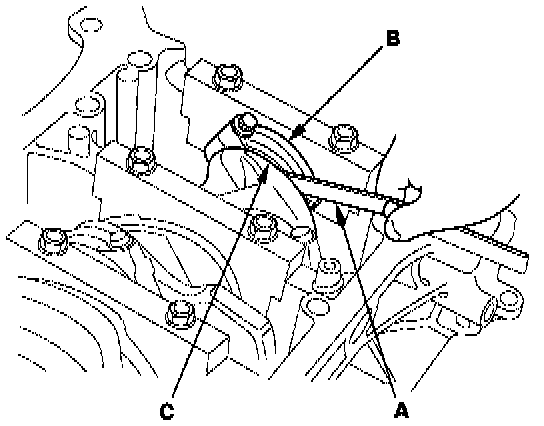 B

C

A