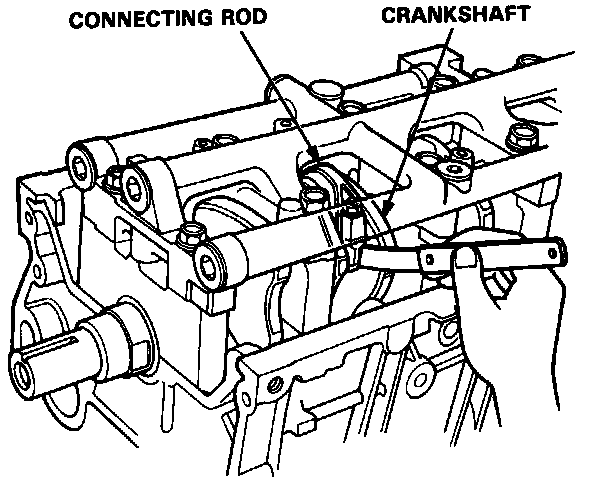 CONNECTING ROD
CRANKSHAFT