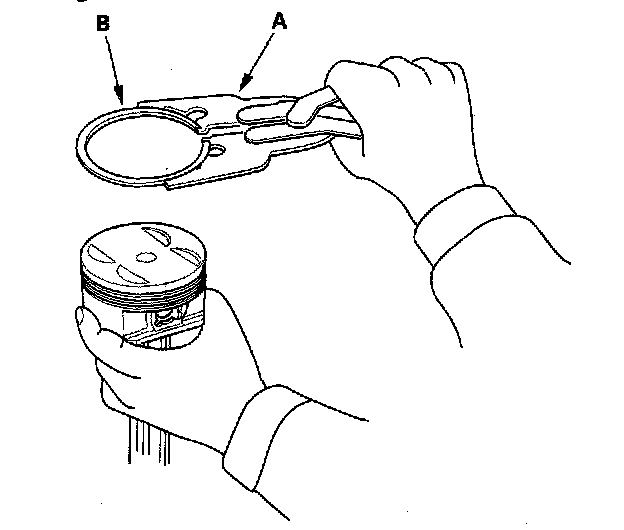 B
A