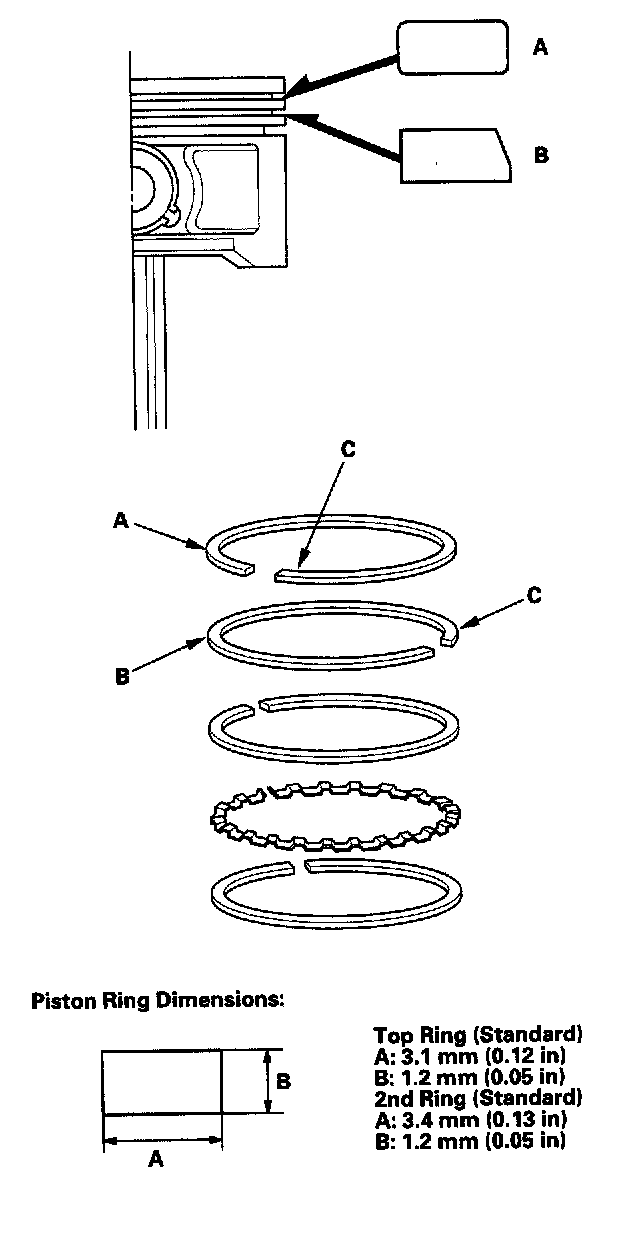 A

B

C

A

C

B

Piston Ring Dimensions:

B

A

Top Ring (Standard)
A: 3.1 mm (0.12 in)
B: 1.2 mm (0.05 in)
2nd Ring (Standard)
A: 3.4 mm (0.13 in)
B: 1.2 mm (0.05 in)