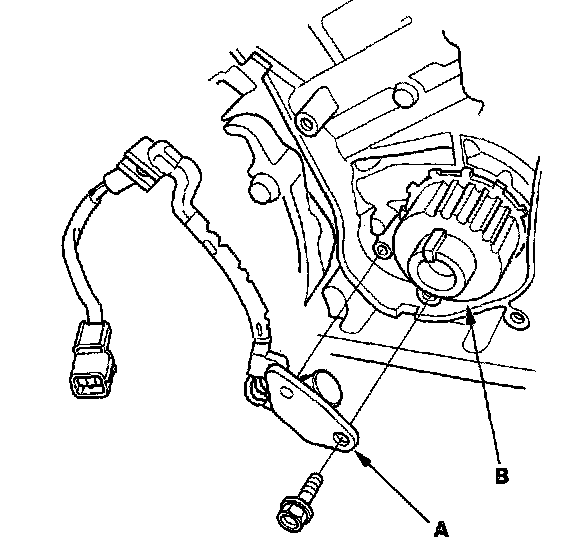 B
A