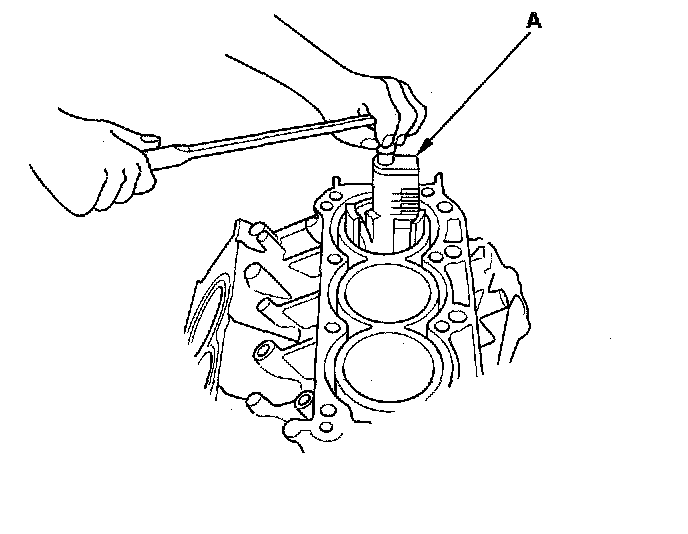 A