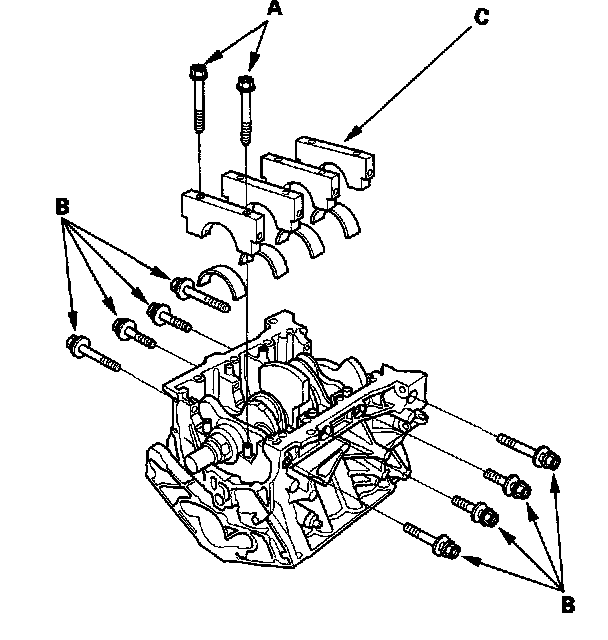 A
C
B
B