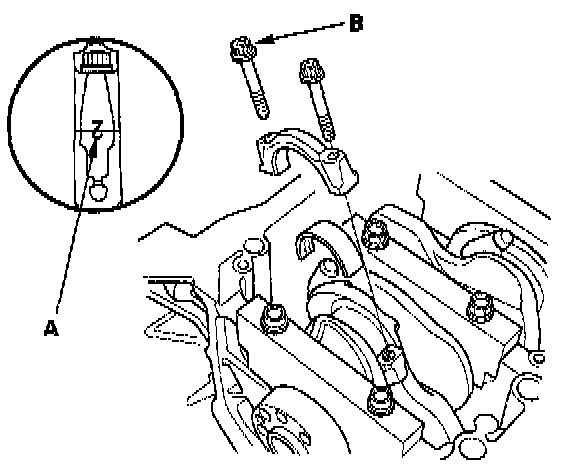 B

A