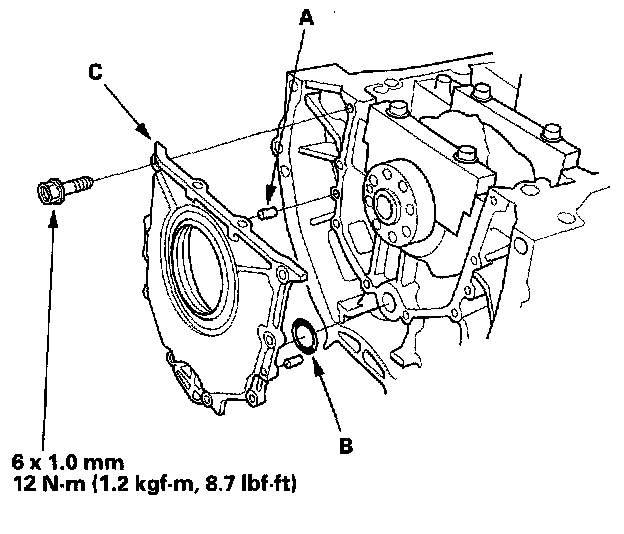 A
C
B
6 x 1.0 mm
12 N·m (1.2 kgf·m, 8.7 lbf·ft)