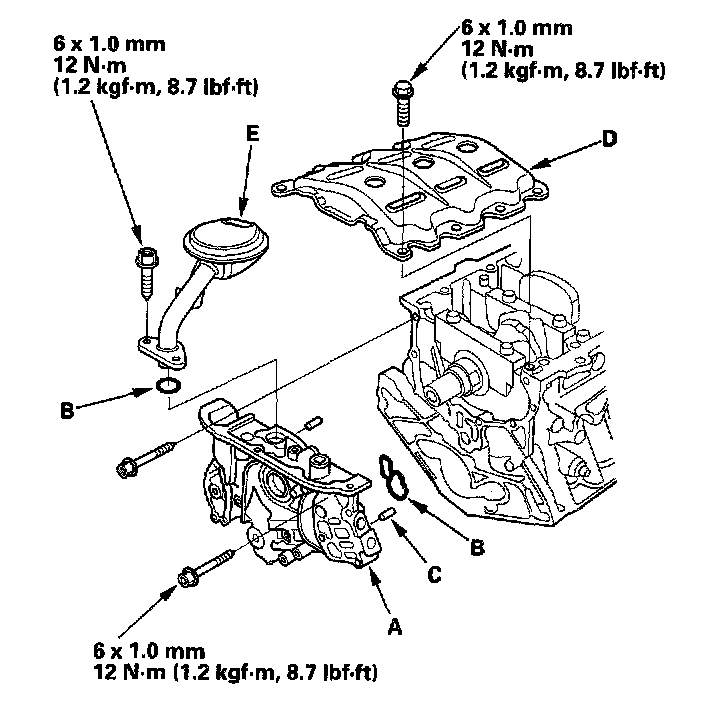 6 x 1.0 mm
12 N·m
(1.2 kgf·m, 8.7 lbf·ft)

6 x 1.0 mm
12 N·m
(1.2 kgf·m, 8.7 lbf·ft)

E

D

B

B

C

A

6 x 1.0 mm
12 N·m (1.2 kgf·m, 8.7 lbf·ft)