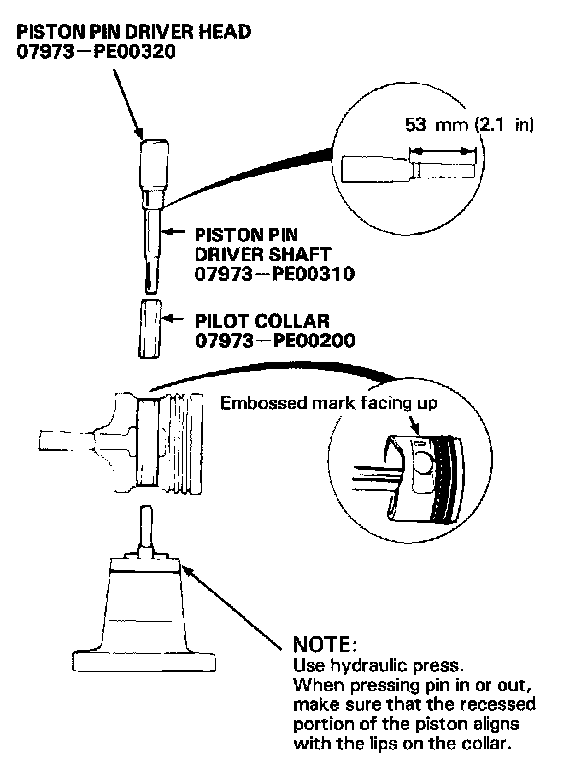 PISTON PIN DRIVER HEAD
07973—PE00320

53 mm (2.1 in)

PISTON PIN
DRIVER SHAFT
07973—PE00310

PILOT COLLAR
07973—PE00200

Embossed mark facing up

NOTE:
Use hydraulic press.
When pressing pin in or out, make sure that the recessed portion of the piston aligns with the lips on the collar.