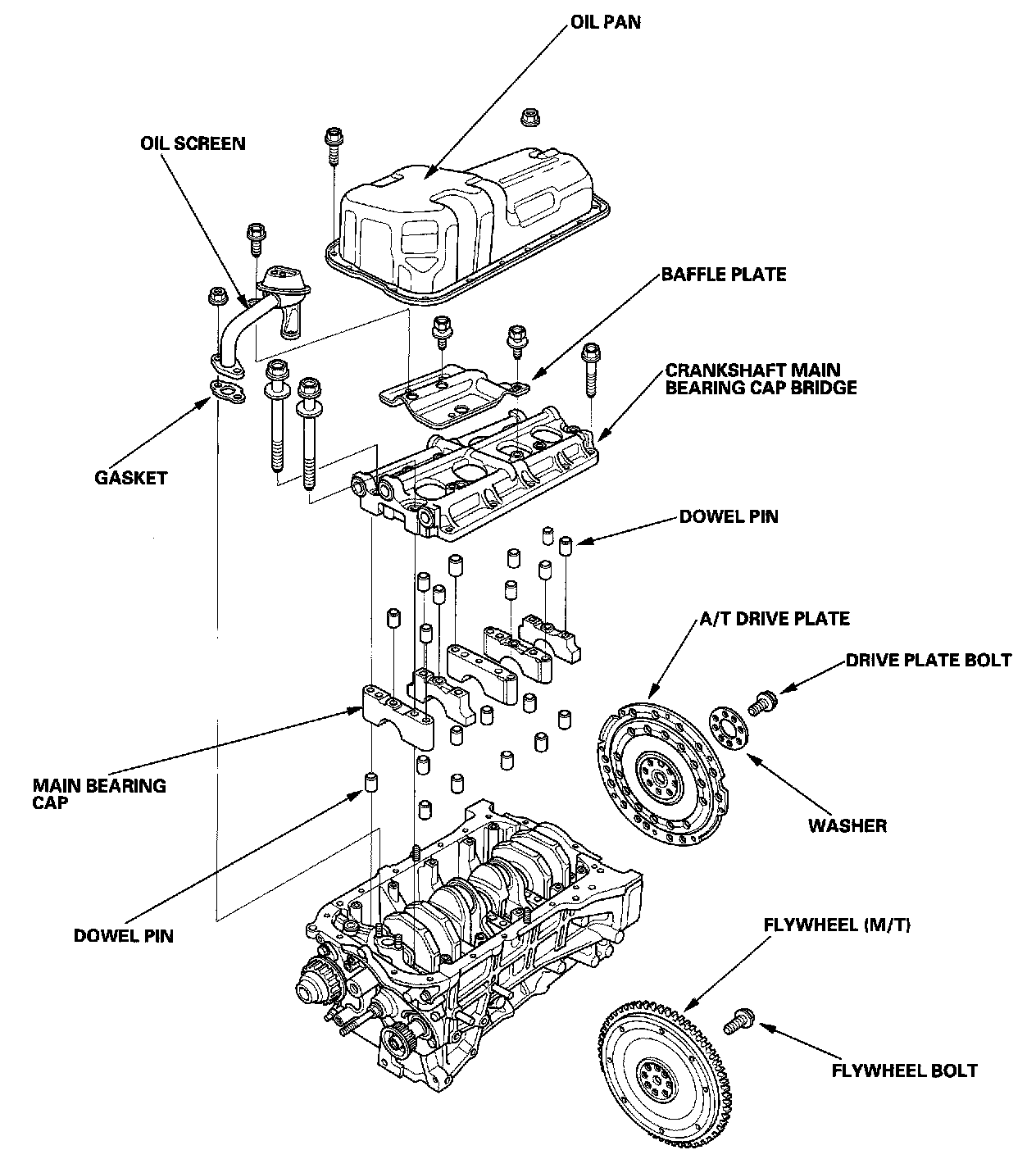 OIL PAN

OIL SCREEN

BAFFLE PLATE

CRANKSHAFT MAIN BEARING CAP BRIDGE

GASKET

DOWEL PIN

A/T DRIVE PLATE

DRIVE PLATE BOLT

MAIN BEARING CAP

WASHER

DOWEL PIN

FLYWHEEL (M/T)

FLYWHEEL BOLT